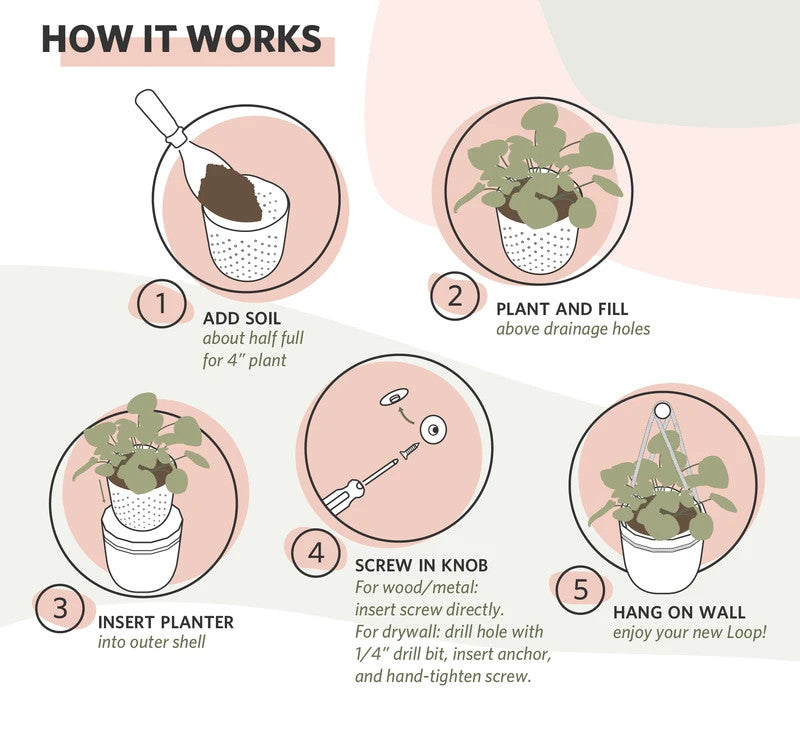 HOW IT WORKS

1

ADD SOIL
about half full for 4" plant

2

PLANT AND FILL
above drainage holes

3

INSERT PLANTER
into outer shell

4

SCREW IN KNOB
For wood/metal: insert screw directly. For drywall: drill hole with 1/4" drill bit, insert anchor, and hand-tighten screw.

5

HANG ON WALL
enjoy your new Loop!